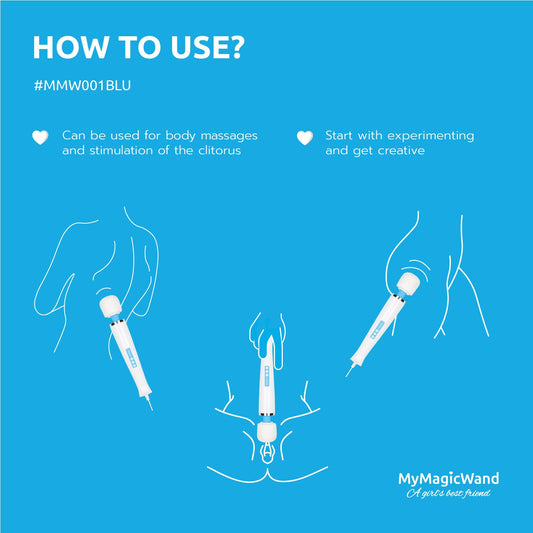 HOW TO USE?

#MMW001BLU

Can be used for body massages and stimulation of the clitorus

Start with experimenting and get creative

MyMagicWand
A girl's best friend