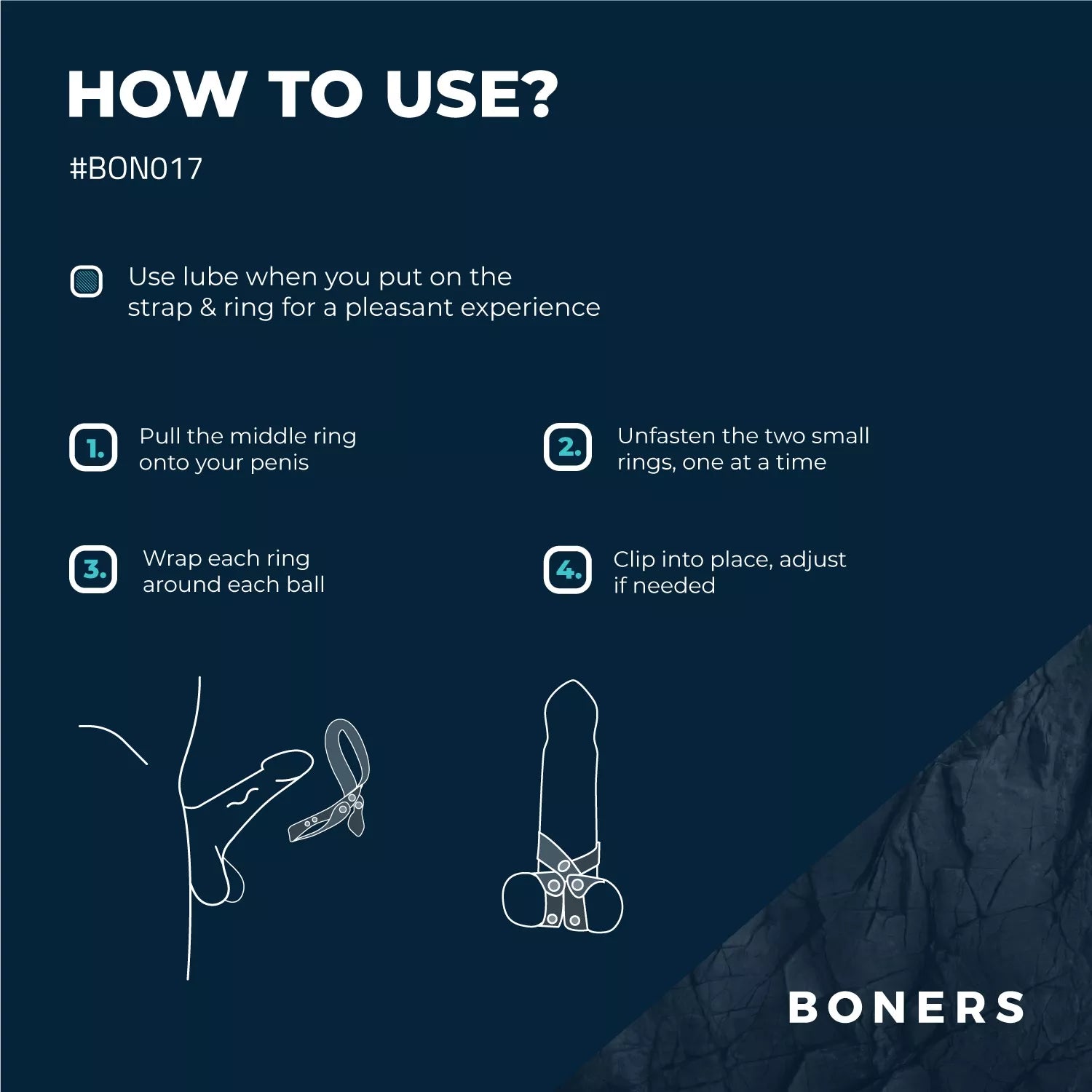 HOW TO USE?

#BON017

Use lube when you put on the strap & ring for a pleasant experience

1. Pull the middle ring onto your penis

2. Unfasten the two small rings, one at a time

3. Wrap each ring around each ball

4. Clip into place, adjust if needed

BONERS