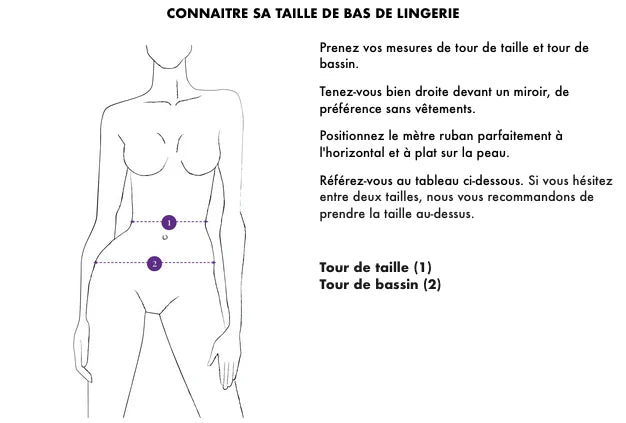 CONNAITRE SA TAILLE DE BAS DE LINGERIE

1

2

Prenez vos mesures de tour de taille et tour de bassin.

Tenez-vous bien droite devant un miroir, de préférence sans vêtements.

Positionnez le mètre ruban parfaitement à l'horizontal et à plat sur la peau.

Référez-vous au tableau ci-dessous. Si vous hésitez entre deux tailles, nous vous recommandons de prendre la taille au-dessus.

Tour de taille (1)
Tour de bassin (2)