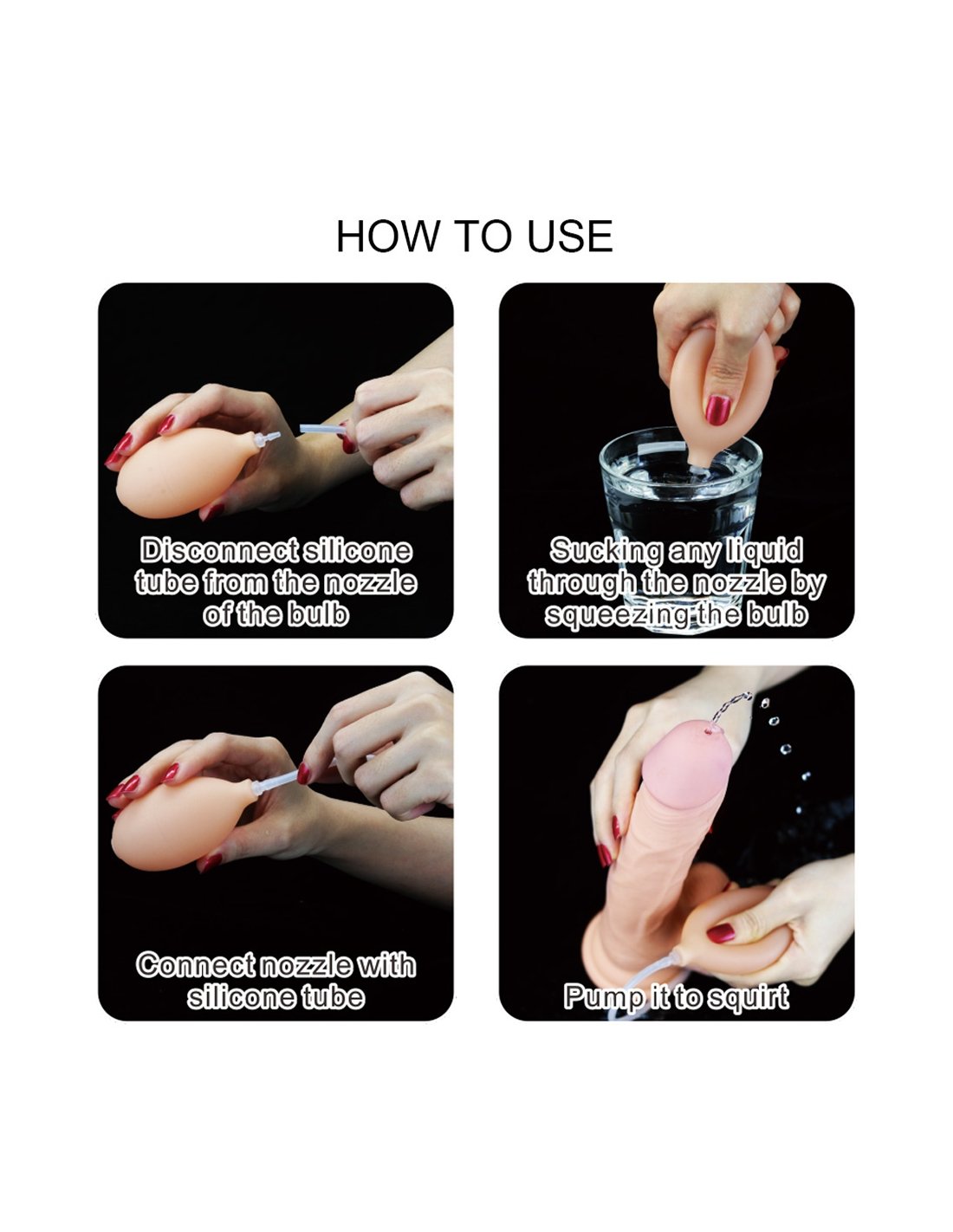 HOW TO USE

Disconnect silicone tube from the nozzle of the bulb

Sucking any liquid through the nozzle by squeezing the bulb

Connect nozzle with silicone tube

Pump it to squirt