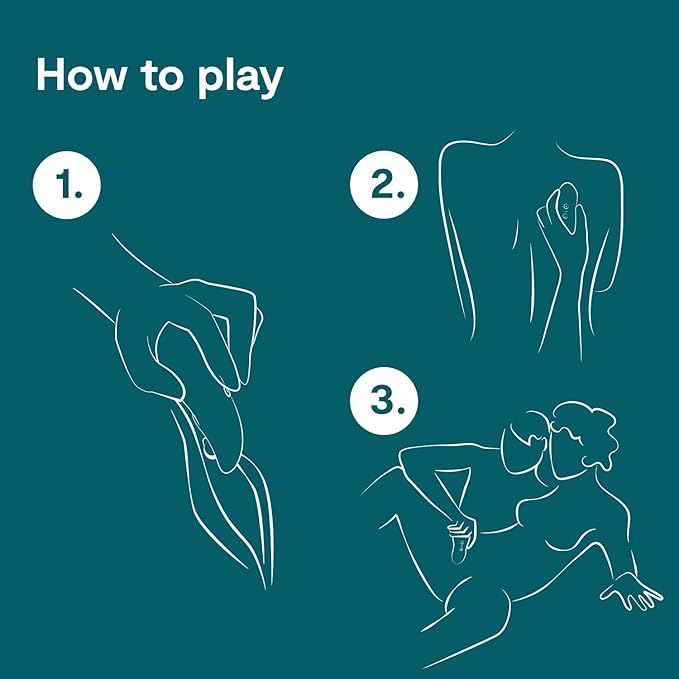 How to play

1.

2.

3.